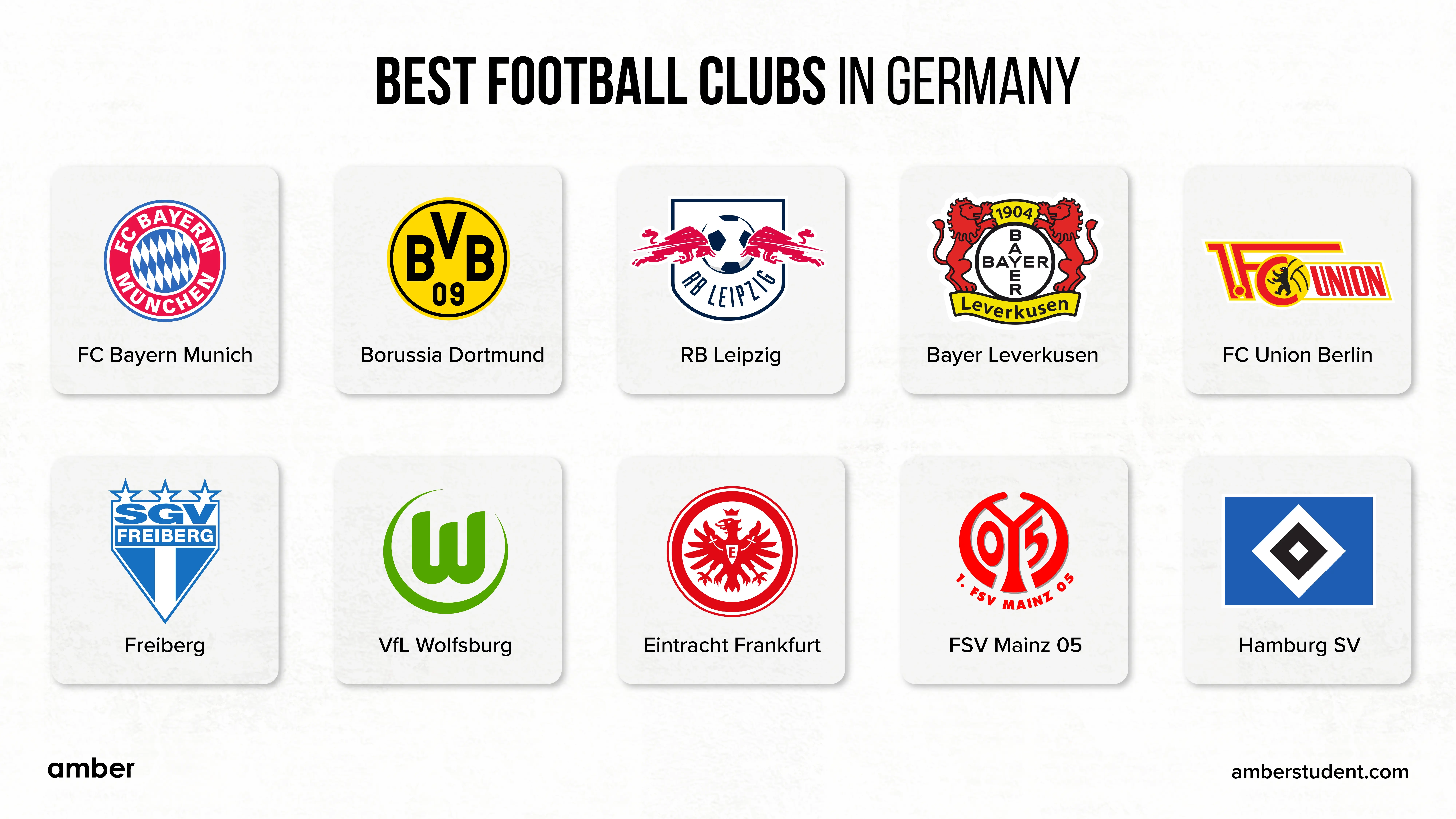 BEST FOOTBALL CLUBS IN GERMANY

FC BAYERN MÜNCHEN
FC Bayern Munich

BVB 09
Borussia Dortmund

RB LEIPZIG
RB Leipzig

1904 BAYER Leverkusen
Bayer Leverkusen

1.FC UNION
FC Union Berlin

SGV FREIBERG
Freiberg

W
VfL Wolfsburg

E
Eintracht Frankfurt

05 1. FSV MAINZ 05
FSV Mainz 05

Hamburg SV

amber

amberstudent.com